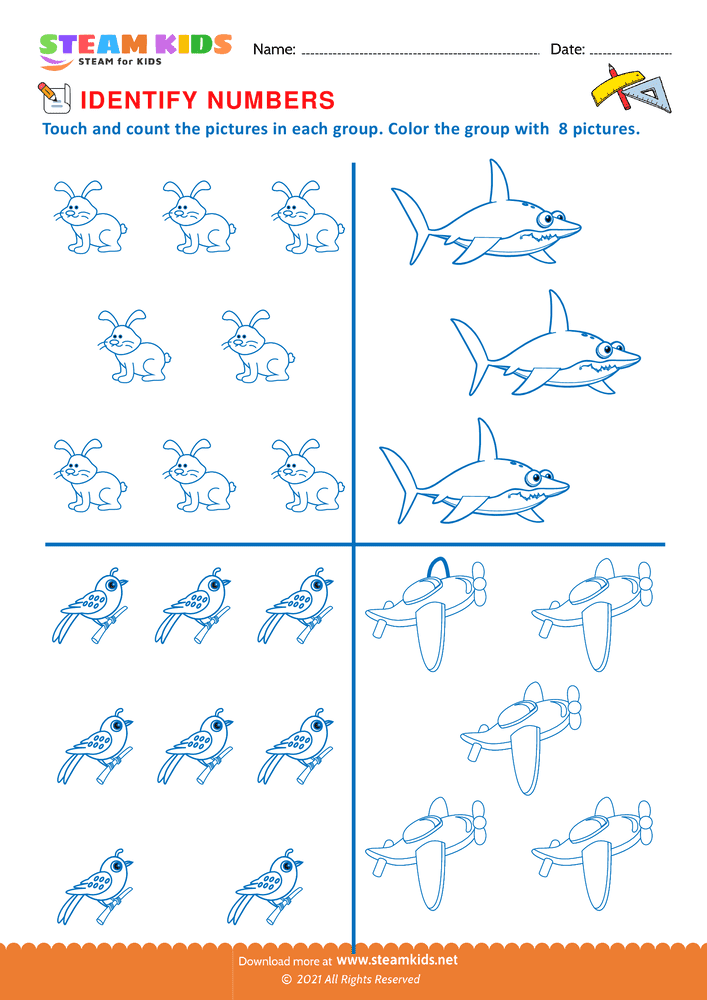 STEAM KIDS
STEAM for KIDS

Name:

Date:

IDENTIFY NUMBERS

Touch and count the pictures in each group. Color the group with 8 pictures.

Download more at www.steamkids.net
© 2021 All Rights Reserved